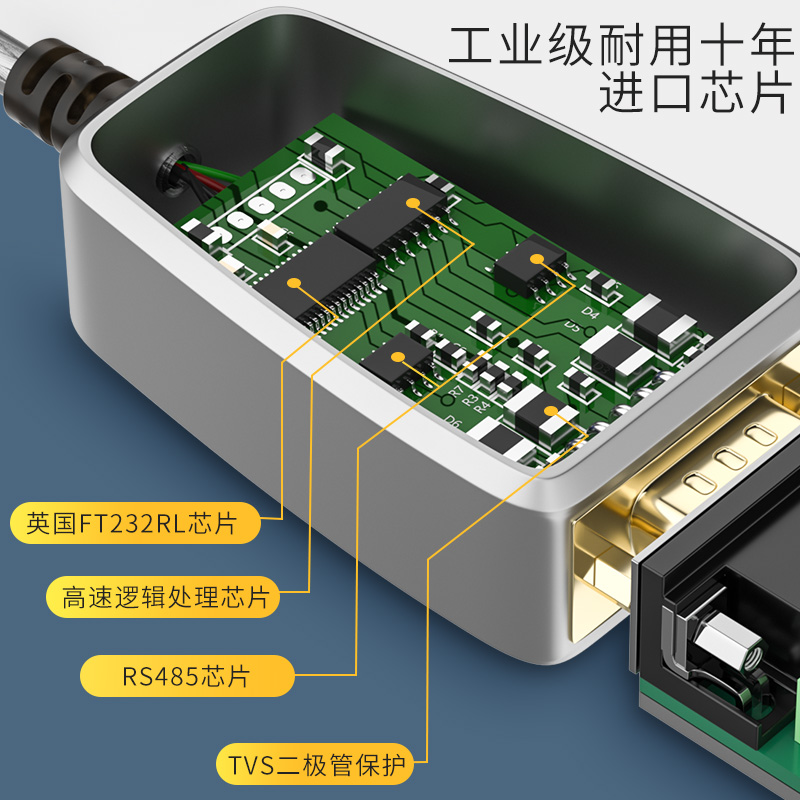 工业级耐用十年
进口芯片

D4
D5
R7
R3
R4
D6

英国FT232RL芯片

高速逻辑处理芯片

RS485芯片

TVS二极管保护